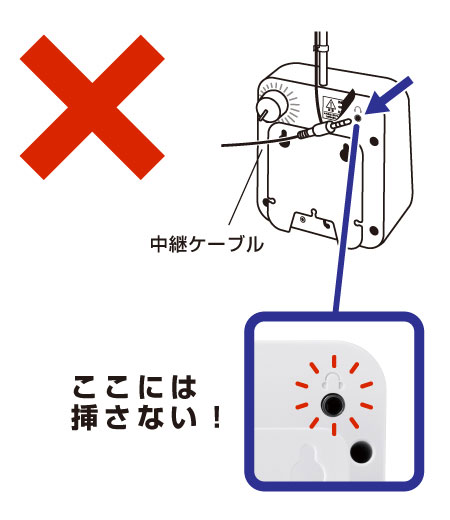 中継ケーブル

ここには
挿さない！