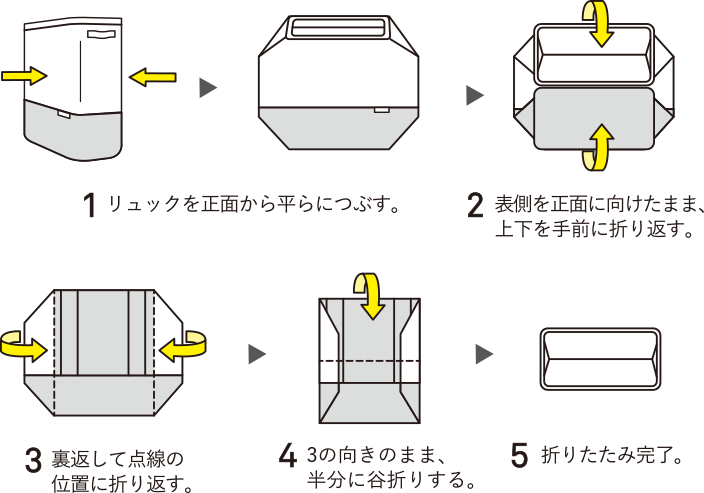 1 リュックを正面から平らにつぶす。

2 表側を正面に向けたまま、上下を手前に折り返す。

3 裏返して点線の位置に折り返す。

4 3の向きのまま、半分に谷折りする。

5 折りたたみ完了。