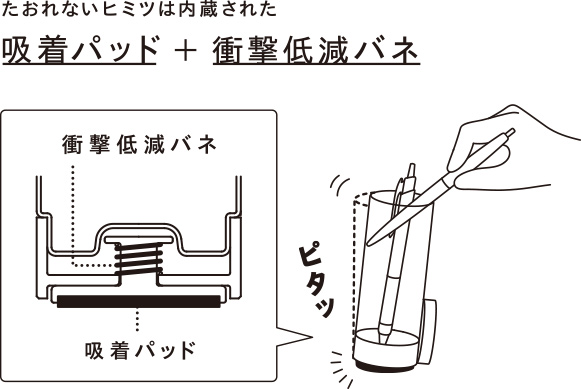 たおれないヒミツは内蔵された

吸着パッド ＋ 衝撃低減バネ

衝撃低減バネ

吸着パッド

ピタッ