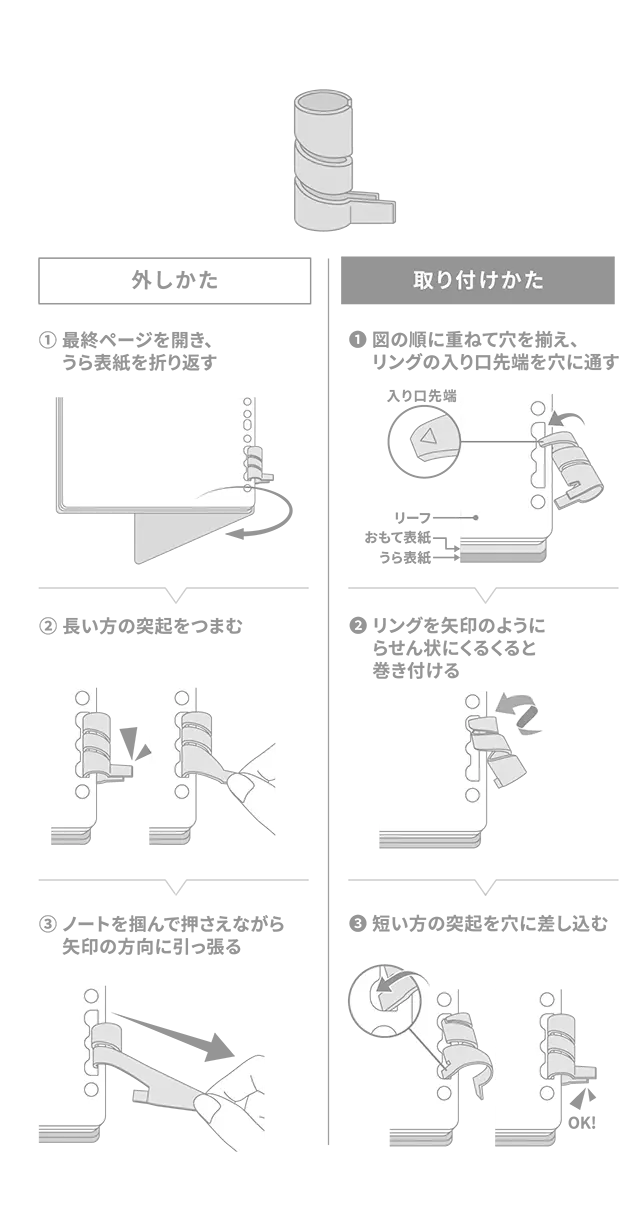 外しかた

① 最終ページを開き、うら表紙を折り返す

② 長い方の突起をつまむ

③ ノートを掴んで押さえながら矢印の方向に引っ張る

取り付けかた

❶ 図の順に重ねて穴を揃え、リングの入り口先端を穴に通す

入り口先端

リーフ
おもて表紙
うら表紙

❷ リングを矢印のようにらせん状にくるくると巻き付ける

❸ 短い方の突起を穴に差し込む

OK!