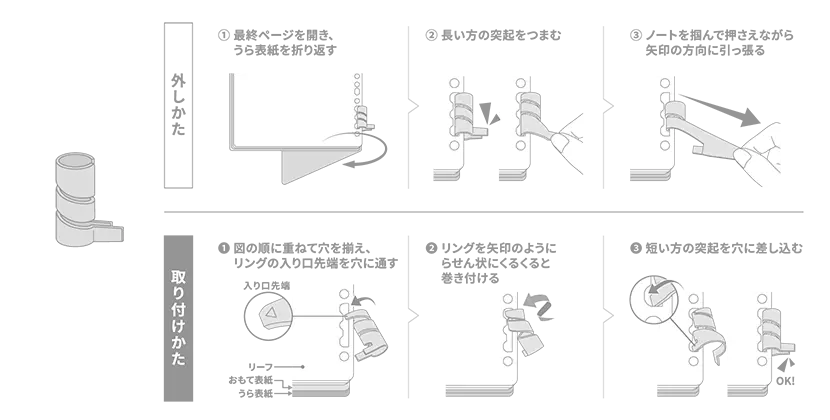 外しかた

① 最終ページを開き、うら表紙を折り返す

② 長い方の突起をつまむ

③ ノートを掴んで押さえながら矢印の方向に引っ張る

取り付けかた

❶ 図の順に重ねて穴を揃え、リングの入り口先端を穴に通す

入り口先端

リーフ
おもて表紙
うら表紙

❷ リングを矢印のようにらせん状にくるくると巻き付ける

❸ 短い方の突起を穴に差し込む

OK!