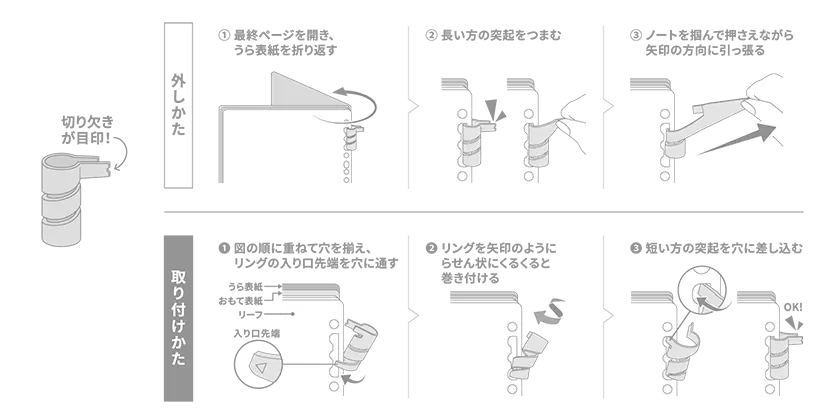 切り欠きが目印!

外しかた

① 最終ページを開き、うら表紙を折り返す

② 長い方の突起をつまむ

③ ノートを掴んで押さえながら矢印の方向に引っ張る

取り付けかた

❶ 図の順に重ねて穴を揃え、リングの入り口先端を穴に通す

うら表紙
おもて表紙
リーフ
入り口先端

❷ リングを矢印のようにらせん状にくるくると巻き付ける

❸ 短い方の突起を穴に差し込む

OK!