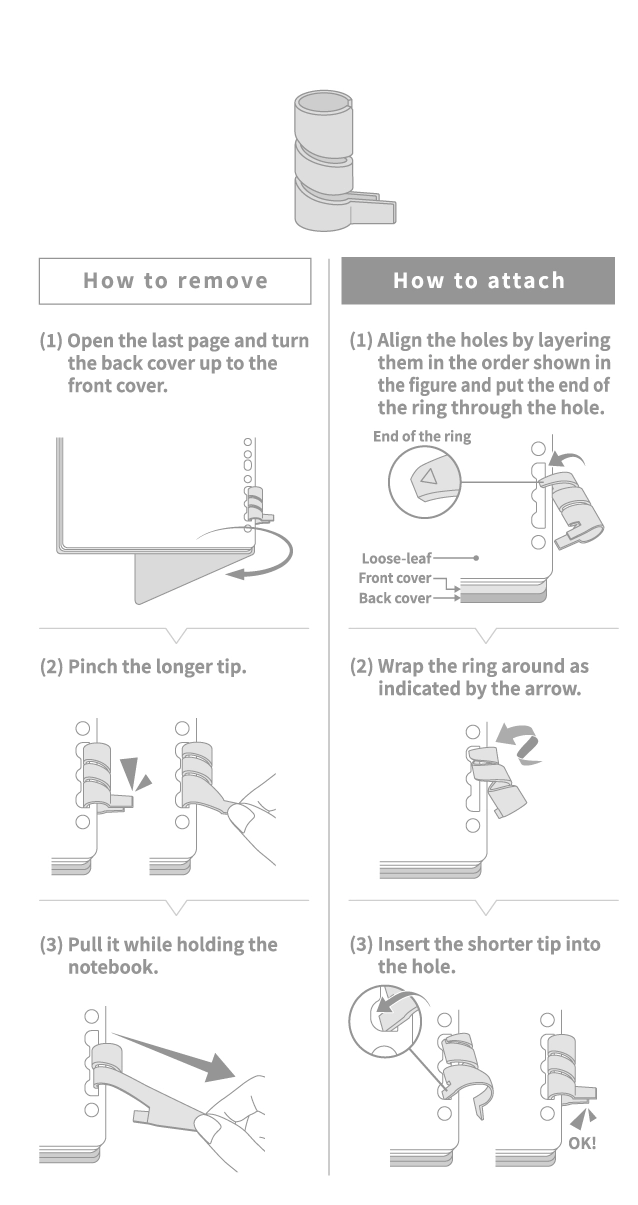 How to remove

(1) Open the last page and turn the back cover up to the front cover.

(2) Pinch the longer tip.

(3) Pull it while holding the notebook.

How to attach

(1) Align the holes by layering them in the order shown in the figure and put the end of the ring through the hole.

End of the ring

Loose-leaf
Front cover
Back cover

(2) Wrap the ring around as indicated by the arrow.

(3) Insert the shorter tip into the hole.

OK!