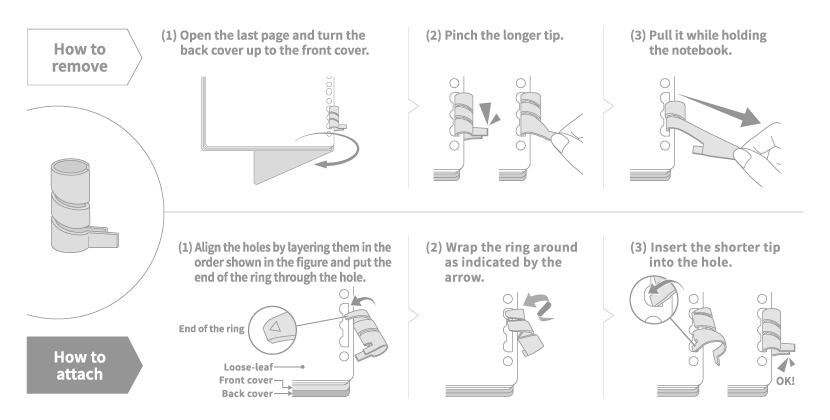 How to remove

(1) Open the last page and turn the back cover up to the front cover.

(2) Pinch the longer tip.

(3) Pull it while holding the notebook.

How to attach

(1) Align the holes by layering them in the order shown in the figure and put the end of the ring through the hole.

End of the ring
Loose-leaf
Front cover
Back cover

(2) Wrap the ring around as indicated by the arrow.

(3) Insert the shorter tip into the hole.

OK!