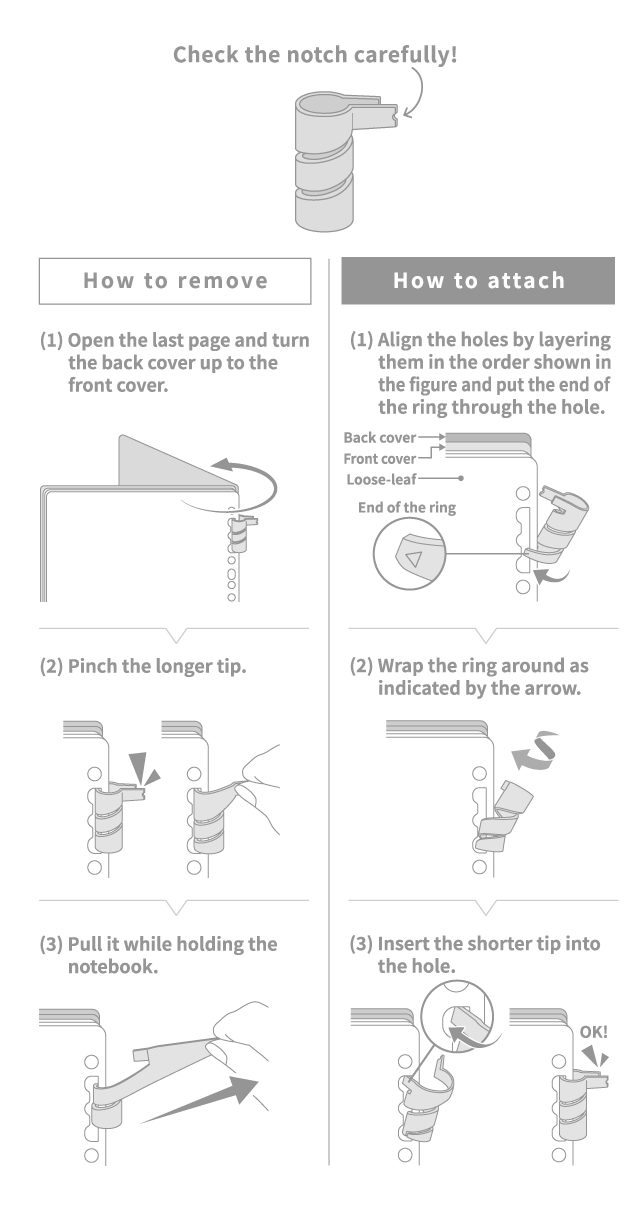 Check the notch carefully!

How to remove

(1) Open the last page and turn the back cover up to the front cover.

(2) Pinch the longer tip.

(3) Pull it while holding the notebook.

How to attach

(1) Align the holes by layering them in the order shown in the figure and put the end of the ring through the hole.

Back cover
Front cover
Loose-leaf
End of the ring

(2) Wrap the ring around as indicated by the arrow.

(3) Insert the shorter tip into the hole.

OK!