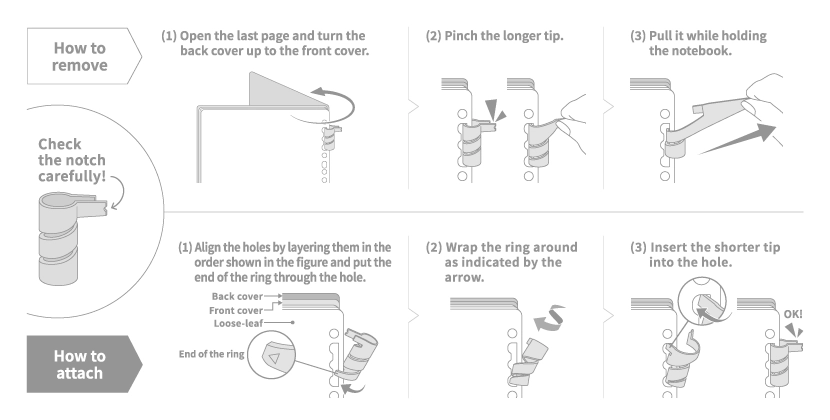 How to remove

(1) Open the last page and turn the back cover up to the front cover.

(2) Pinch the longer tip.

(3) Pull it while holding the notebook.

Check the notch carefully!

(1) Align the holes by layering them in the order shown in the figure and put the end of the ring through the hole.

Back cover
Front cover
Loose-leaf
End of the ring

(2) Wrap the ring around as indicated by the arrow.

(3) Insert the shorter tip into the hole.

OK!

How to attach