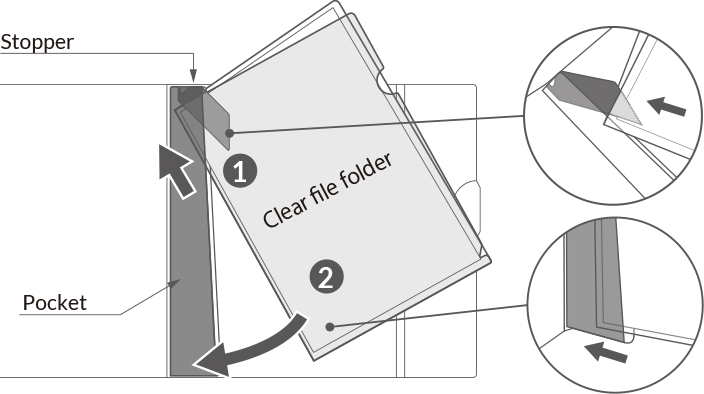 Stopper

1

Clear file folder

2

Pocket