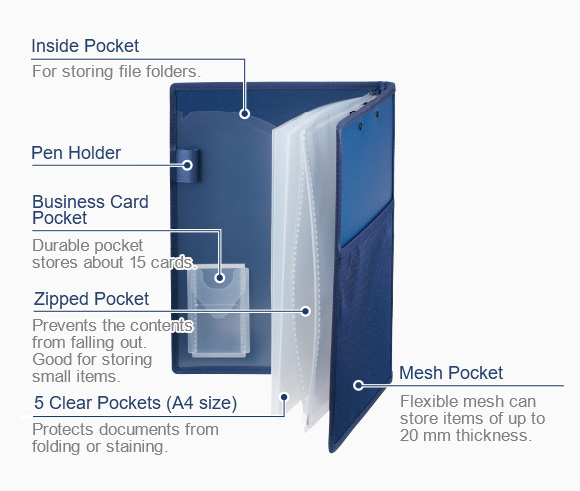 Inside Pocket
For storing file folders.

Pen Holder

Business Card Pocket
Durable pocket stores about 15 cards.

Zipped Pocket
Prevents the contents from falling out. Good for storing small items.

5 Clear Pockets (A4 size)
Protects documents from folding or staining.

Mesh Pocket
Flexible mesh can store items of up to 20 mm thickness.