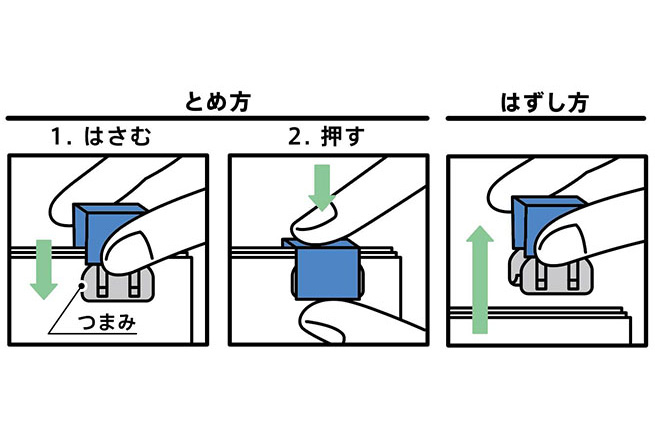 とめ方

1. はさむ

つまみ

2. 押す

はずし方